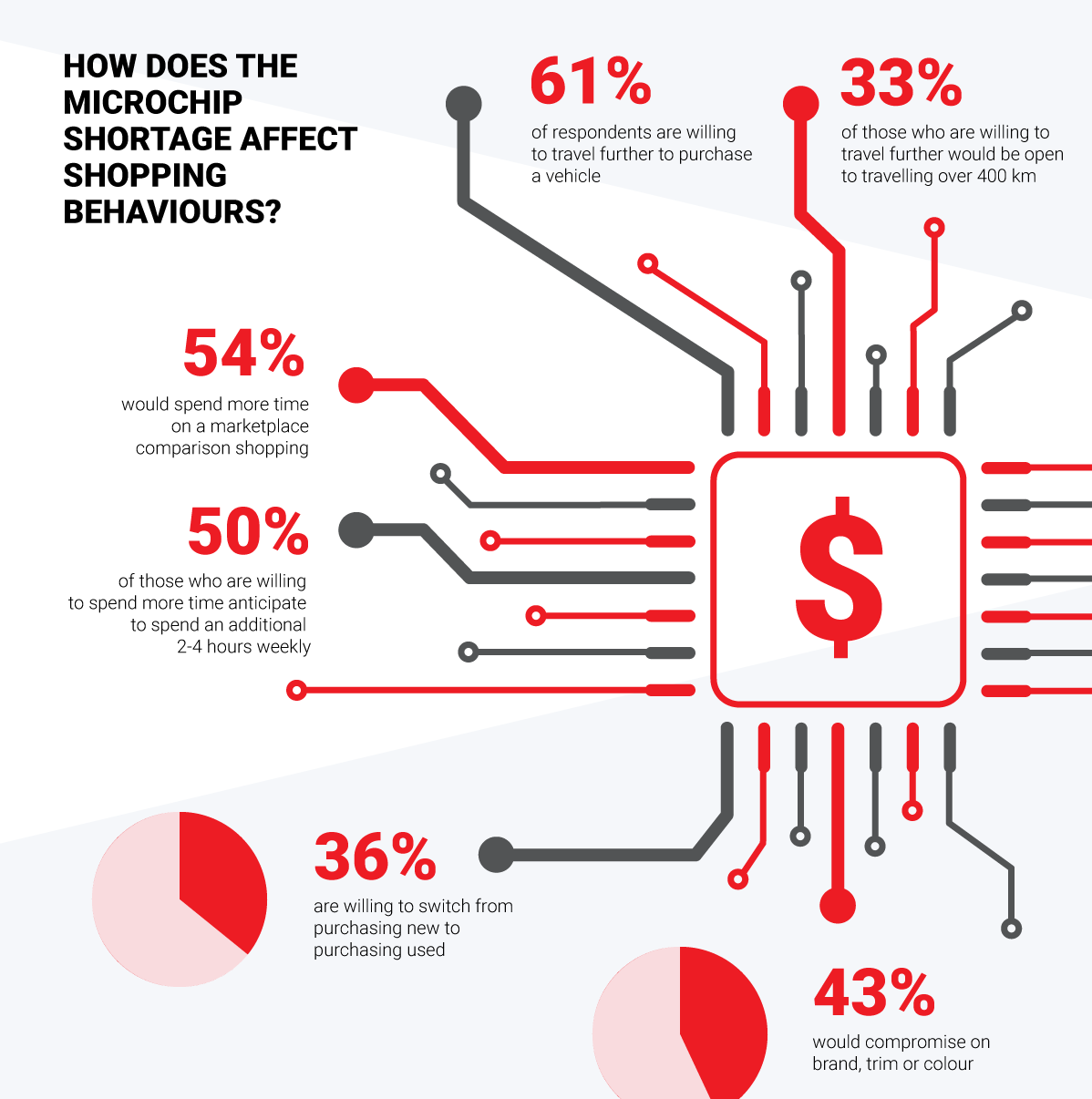 HOW DOES THE MICROCHIP SHORTAGE AFFECT SHOPPING BEHAVIOURS?

61%
of respondents are willing to travel further to purchase a vehicle

33%
of those who are willing to travel further would be open to travelling over 400 km

54%
would spend more time on a marketplace comparison shopping

50%
of those who are willing to spend more time anticipate to spend an additional 2-4 hours weekly

$

36%
are willing to switch from purchasing new to purchasing used

43%
would compromise on brand, trim or colour